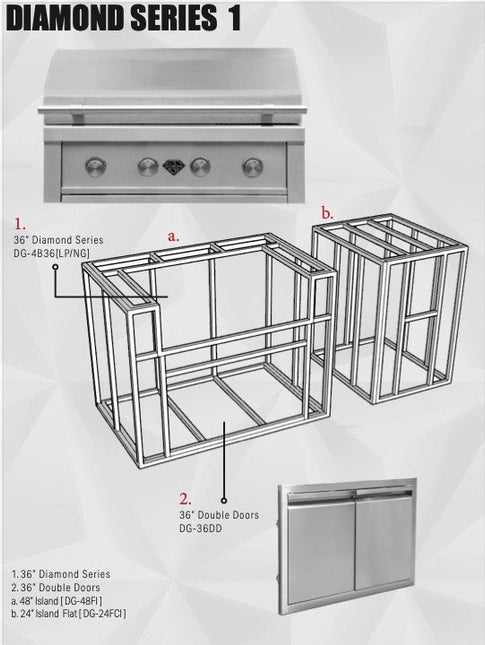 DIAMOND SERIES 1

1.
36" Diamond Series
DG-4B36[LP/NG]

a.

b.

2.
36" Double Doors
DG-36DD

1. 36" Diamond Series
2. 36" Double Doors
a. 48" Island [ DG-48FI ]
b. 24" Island Flat [ DG-24FCI ]