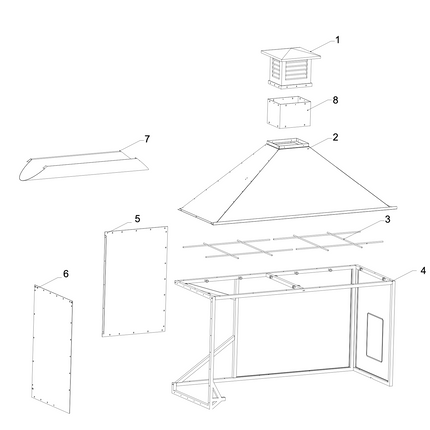 1
8
7
2
5
3
6
4