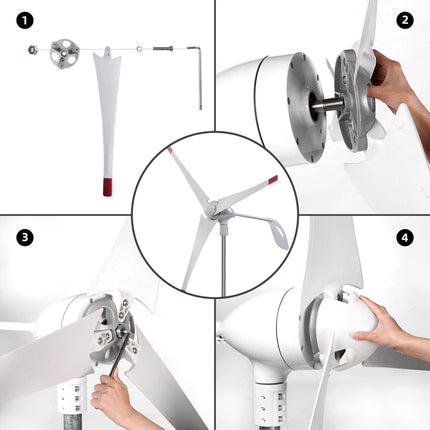 1

2

3

4